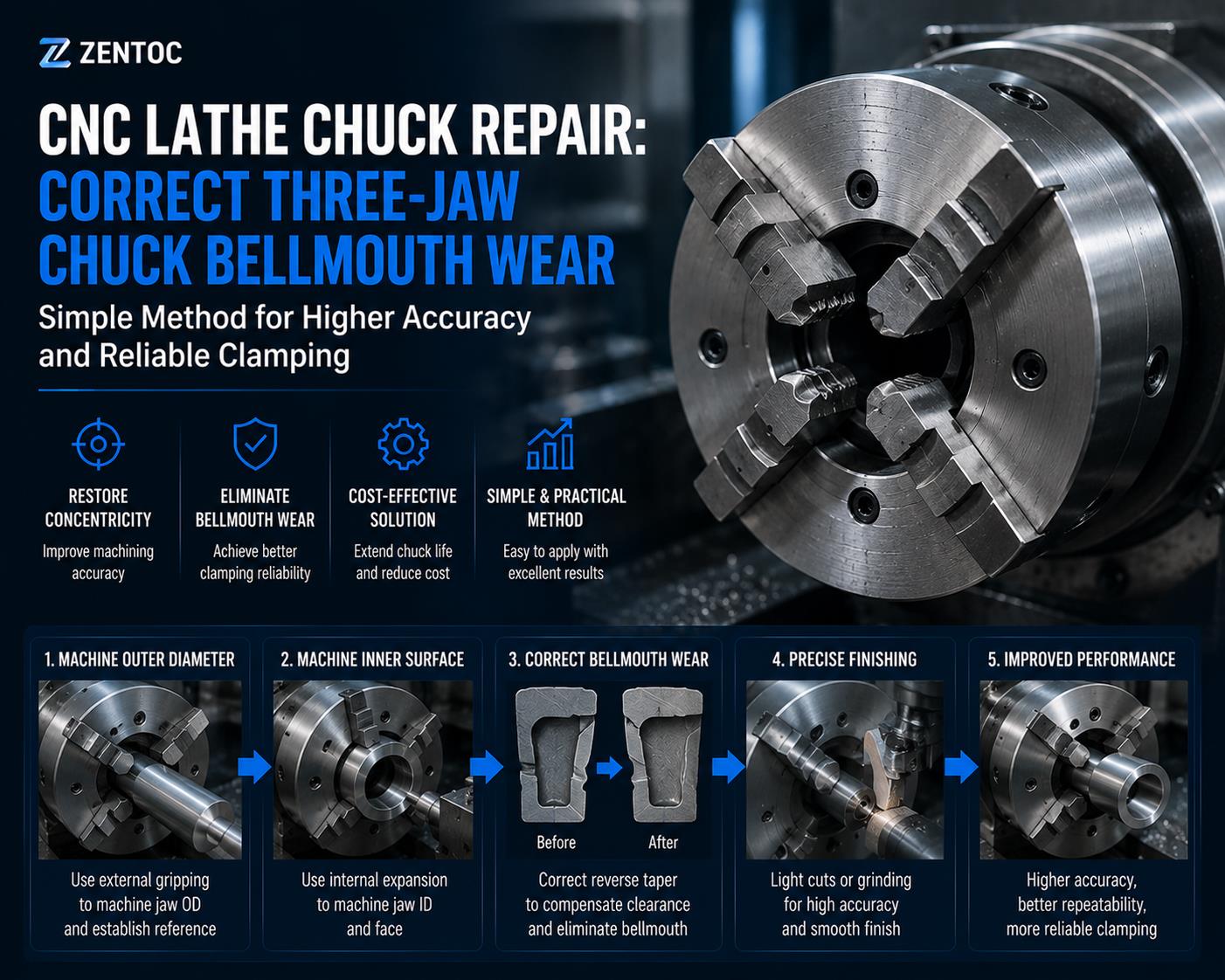 ZENTOC

CNC LATHE CHUCK REPAIR:
CORRECT THREE-JAW CHUCK BELLMOUTH WEAR

Simple Method for Higher Accuracy and Reliable Clamping

RESTORE CONCENTRICITY
Improve machining accuracy

ELIMINATE BELLMOUTH WEAR
Achieve better clamping reliability

COST-EFFECTIVE SOLUTION
Extend chuck life and reduce cost

SIMPLE & PRACTICAL METHOD
Easy to apply with excellent results

1. MACHINE OUTER DIAMETER
Use external gripping to machine jaw OD and establish reference

2. MACHINE INNER SURFACE
Use internal expansion to machine jaw ID and face

3. CORRECT BELLMOUTH WEAR
Before
After
Correct reverse taper to compensate clearance and eliminate bellmouth

4. PRECISE FINISHING
Light cuts or grinding for high accuracy and smooth finish

5. IMPROVED PERFORMANCE
Higher accuracy, better repeatability, more reliable clamping